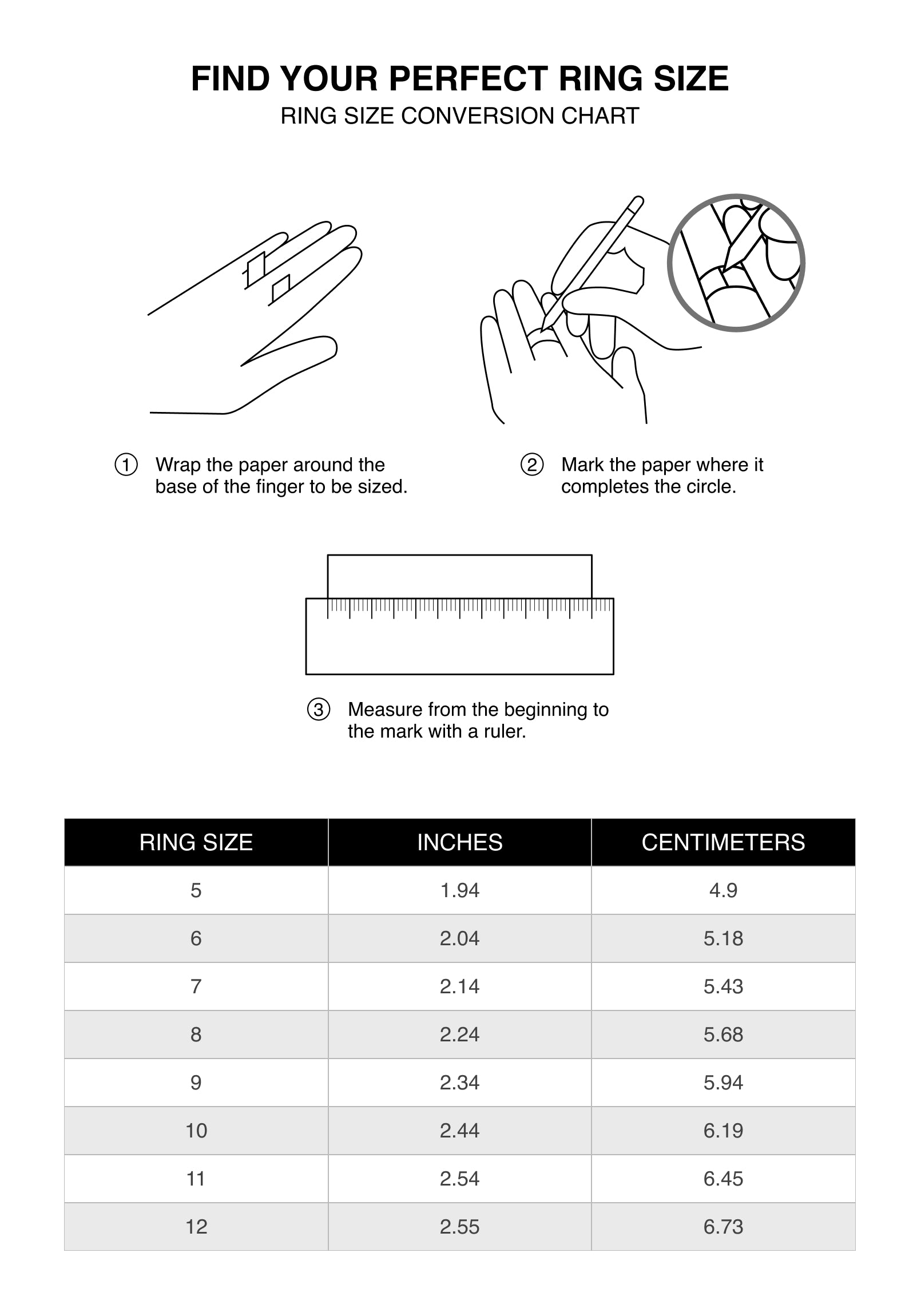 FIND YOUR PERFECT RING SIZE
RING SIZE CONVERSION CHART

① Wrap the paper around the base of the finger to be sized.

② Mark the paper where it completes the circle.

③ Measure from the beginning to the mark with a ruler.

| RING SIZE | INCHES | CENTIMETERS |
|---|---|---|
| 5 | 1.94 | 4.9 |
| 6 | 2.04 | 5.18 |
| 7 | 2.14 | 5.43 |
| 8 | 2.24 | 5.68 |
| 9 | 2.34 | 5.94 |
| 10 | 2.44 | 6.19 |
| 11 | 2.54 | 6.45 |
| 12 | 2.55 | 6.73 |